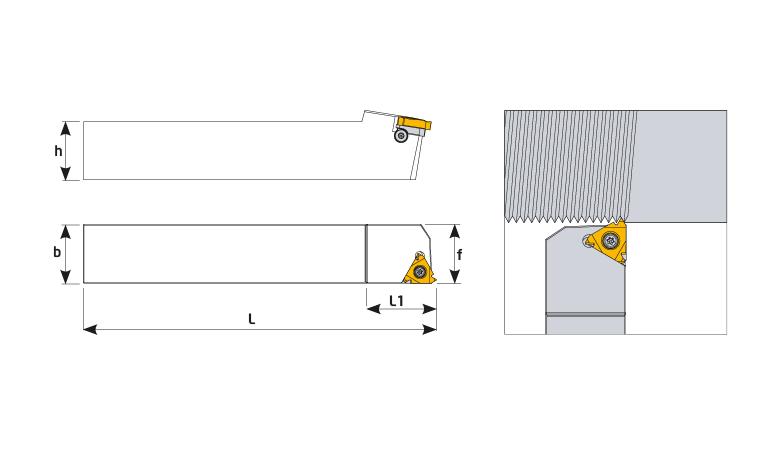 h

b

f

L1

L